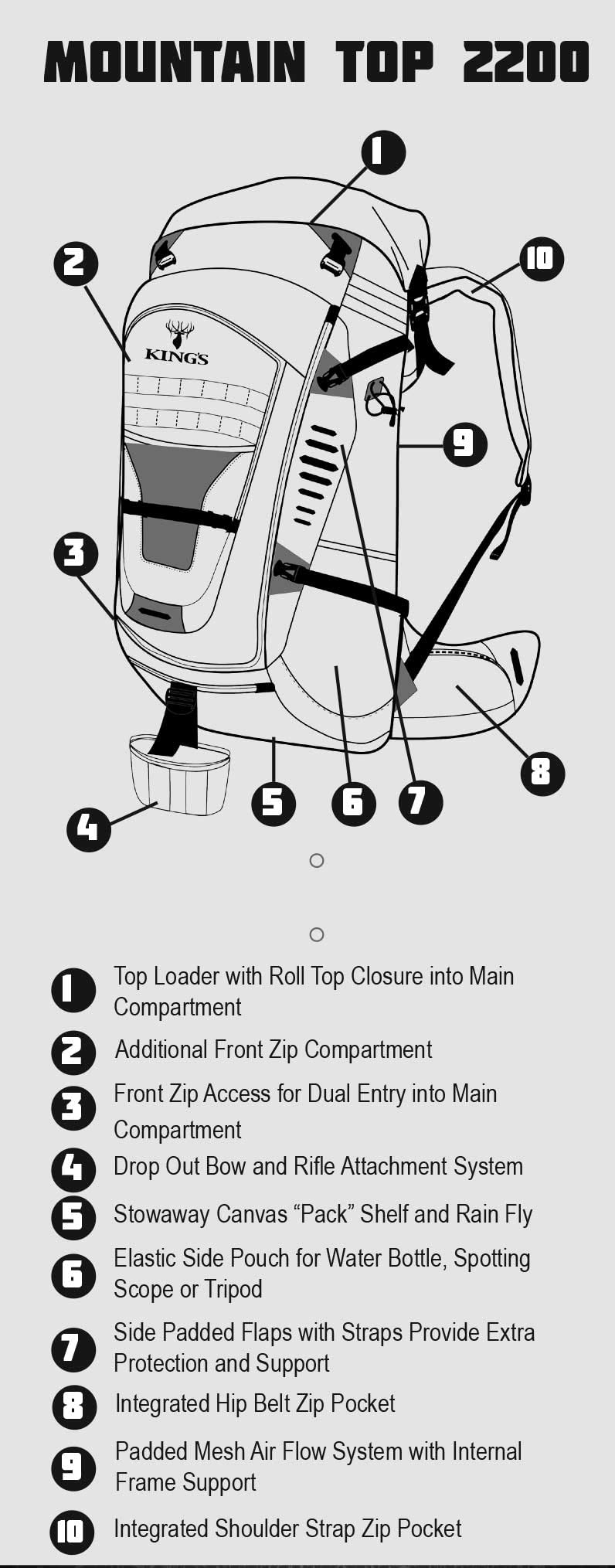 MOUNTAIN TOP 2200

1
2
10
KING'S
9
3
8
4
5
6
7

1 Top Loader with Roll Top Closure into Main Compartment

2 Additional Front Zip Compartment

3 Front Zip Access for Dual Entry into Main Compartment

4 Drop Out Bow and Rifle Attachment System

5 Stowaway Canvas “Pack” Shelf and Rain Fly

6 Elastic Side Pouch for Water Bottle, Spotting Scope or Tripod

7 Side Padded Flaps with Straps Provide Extra Protection and Support

8 Integrated Hip Belt Zip Pocket

9 Padded Mesh Air Flow System with Internal Frame Support

10 Integrated Shoulder Strap Zip Pocket